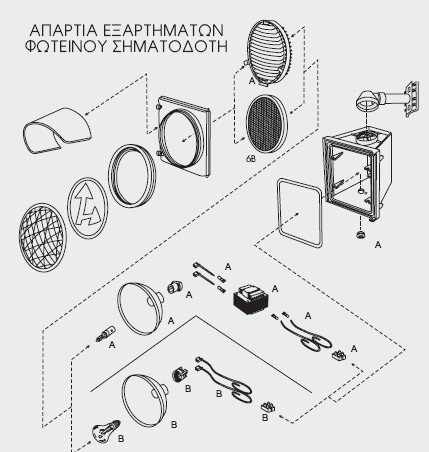 ΑΠΑΡΤΙΑ ΕΞΑΡΤΗΜΑΤΩΝ
ΦΩΤΕΙΝΟΥ ΣΗΜΑΤΟΔΟΤΗ

A

6B

A

A

A

A

A

A

A

A

B

B

B

B

B